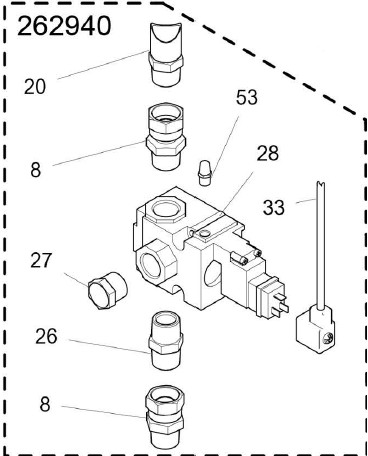 262940

20

53

8

28

33

27

26

8