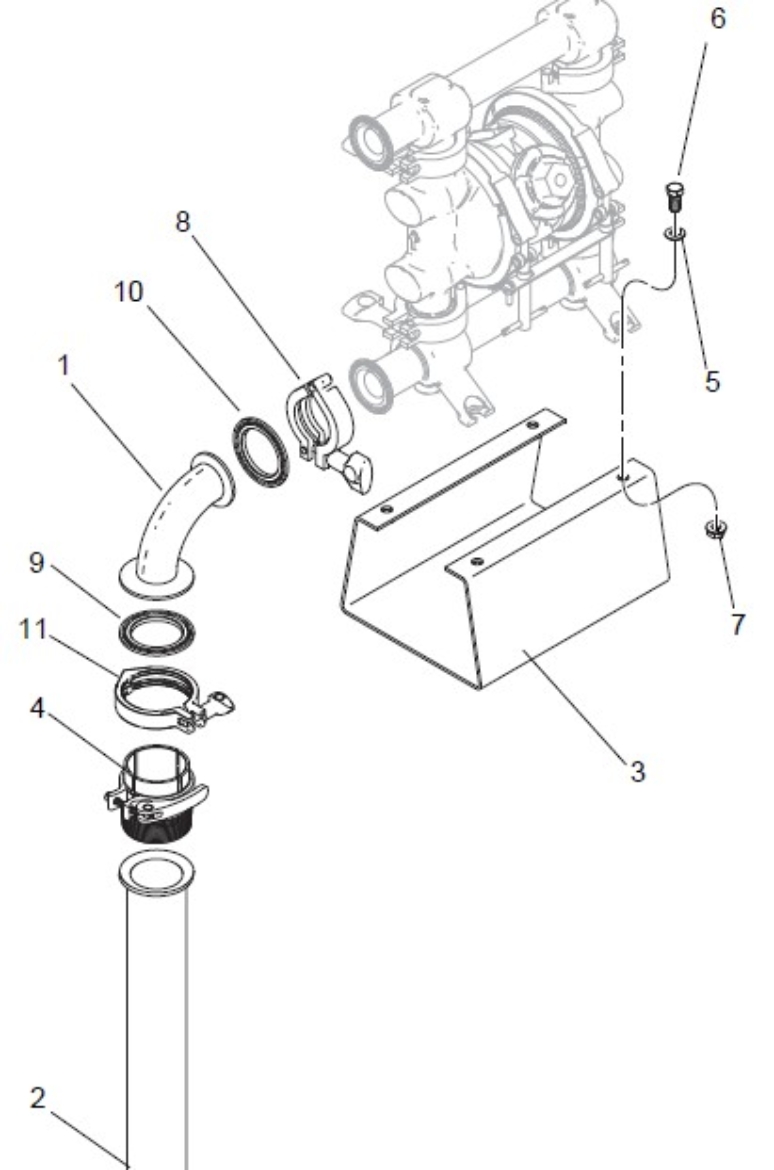 6
8
10
1
5
9
11
7
4
3
2