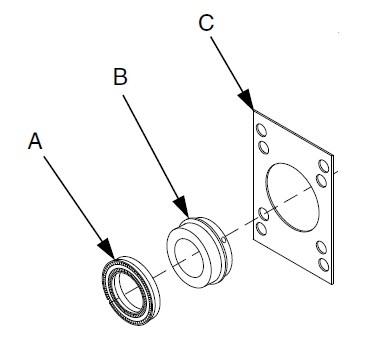 C
B
A