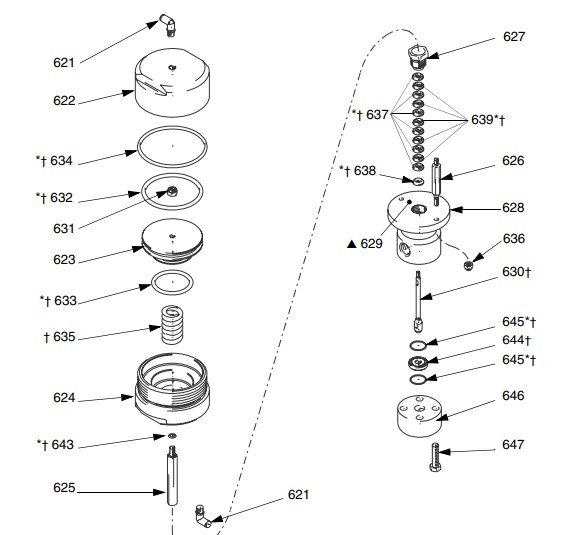 621
622
*† 634
*† 632
631
623
*† 633
† 635
624
*† 643
625
621
627
*† 637
639*†
*† 638
626
628
▲ 629
636
630†
645*†
644†
645*†
646
647