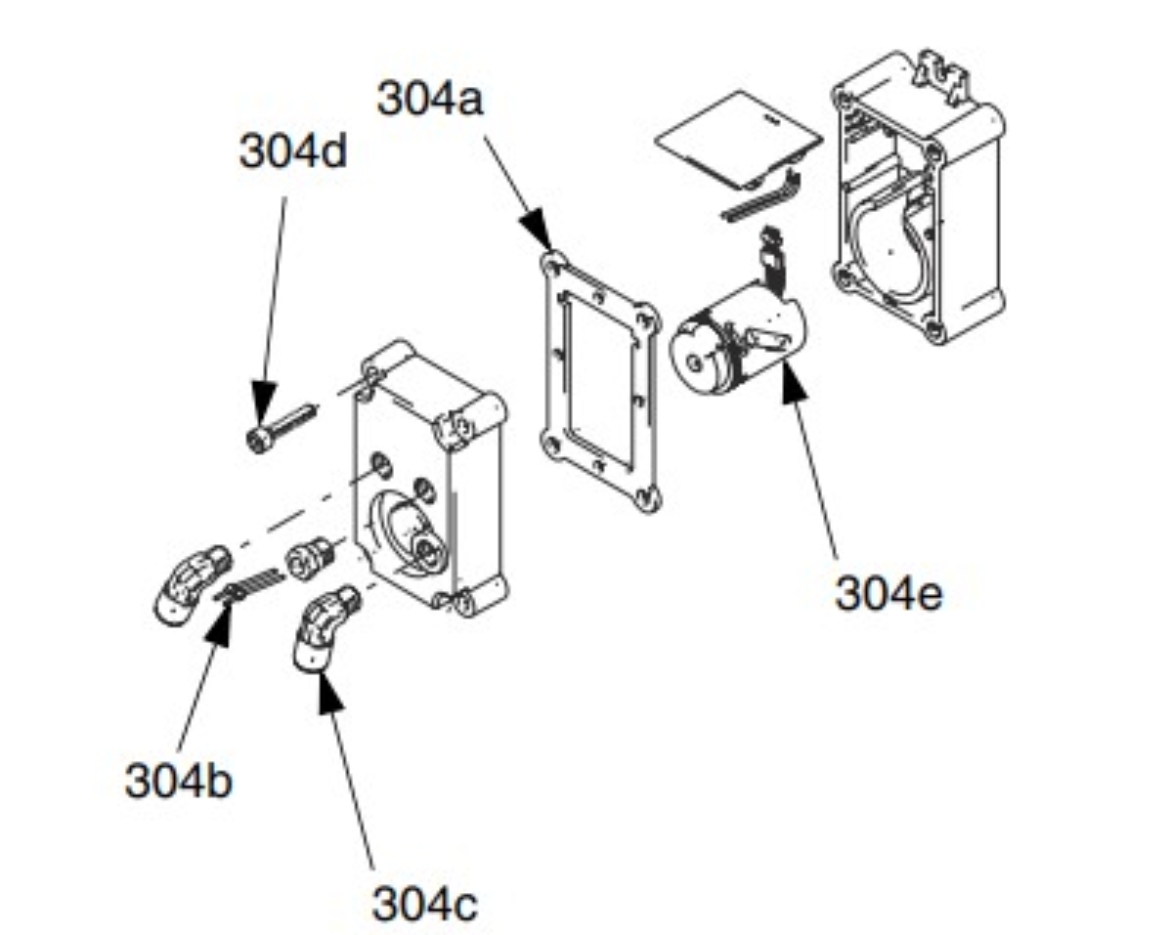 304a
304d
304e
304b
304c