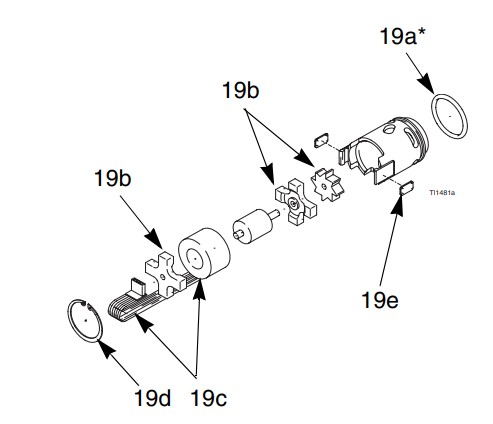 19a*

19b

19b

TI1481a

19e

19d

19c