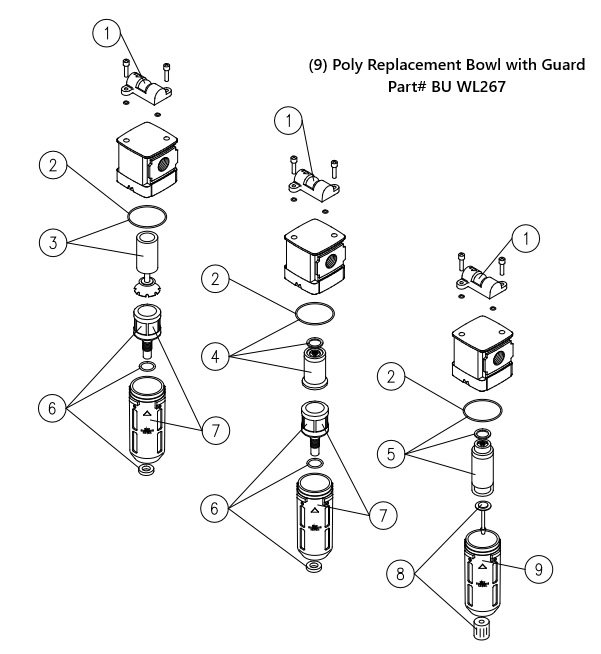 (9) Poly Replacement Bowl with Guard
Part# BU WL267

1
2
3
6
7
1
2
4
6
7
1
2
5
8
9