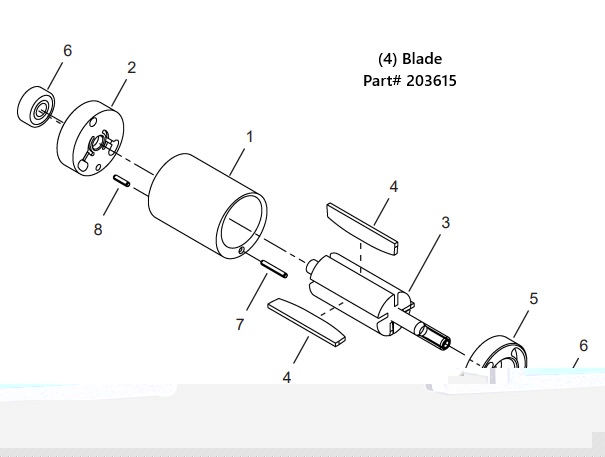 (4) Blade
Part# 203615

6
2
1
8
4
3
7
5
6
4