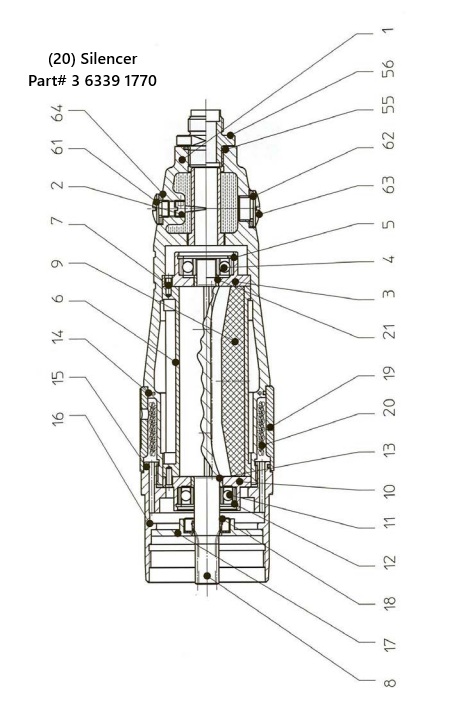 (20) Silencer
Part# 3 6339 1770

64
61
2
7
9
6
14
15
16

1
56
55
62
63
5
4
3
21
19
20
13
10
11
12
18
17
8